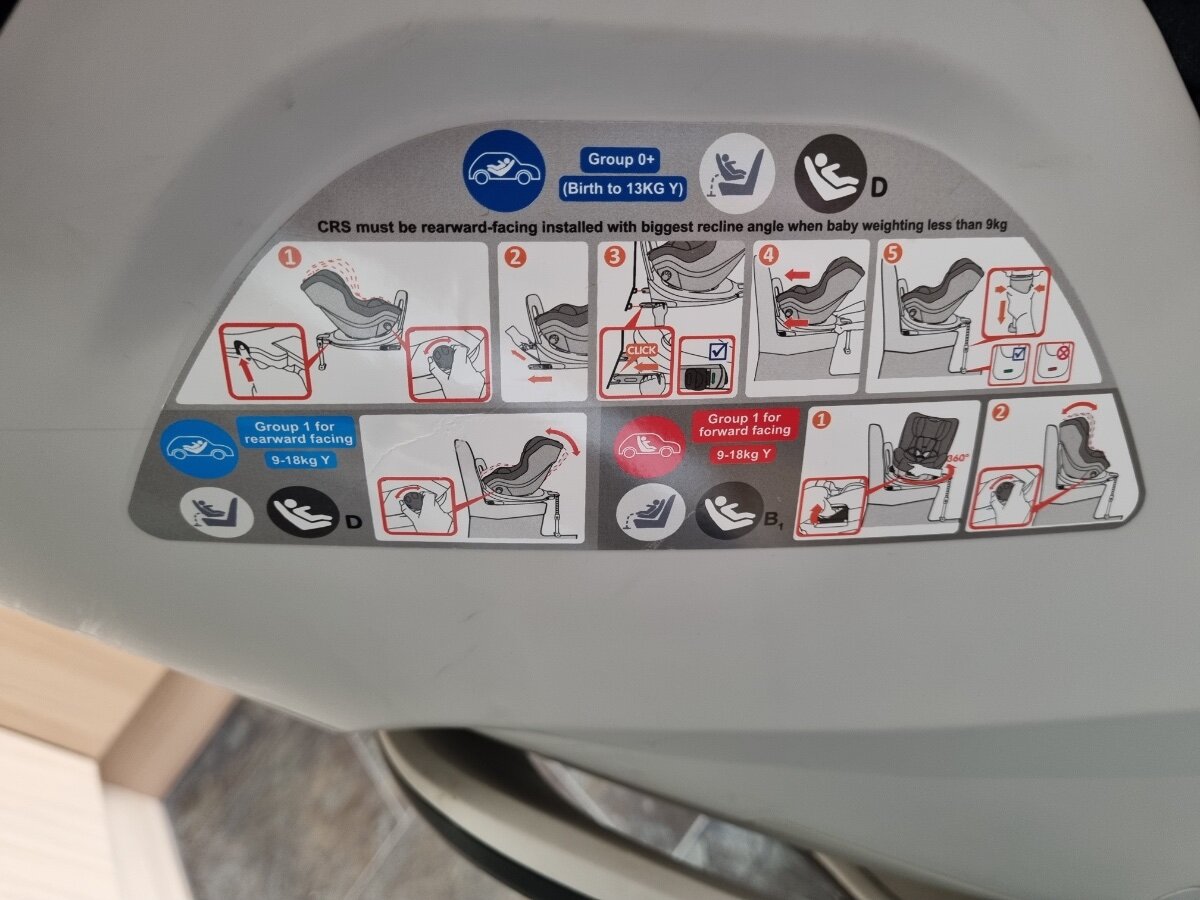 Group 0+
(Birth to 13KG Y)
D

CRS must be rearward-facing installed with biggest recline angle when baby weighting less than 9kg

1
2
3
CLICK
4
5

Group 1 for rearward facing
9-18kg Y
D

Group 1 for forward facing
9-18kg Y
$B_1$

1
360°
2