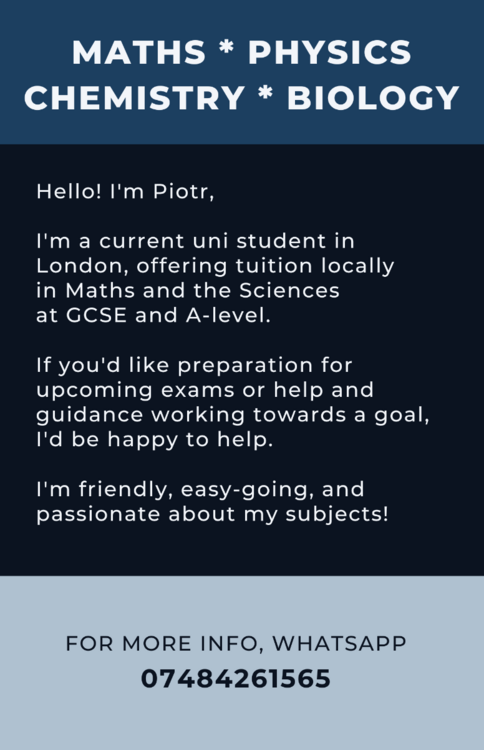 MATHS * PHYSICS
CHEMISTRY * BIOLOGY

Hello! I'm Piotr,

I'm a current uni student in London, offering tuition locally in Maths and the Sciences at GCSE and A-level.

If you'd like preparation for upcoming exams or help and guidance working towards a goal, I'd be happy to help.

I'm friendly, easy-going, and passionate about my subjects!

FOR MORE INFO, WHATSAPP
07484261565