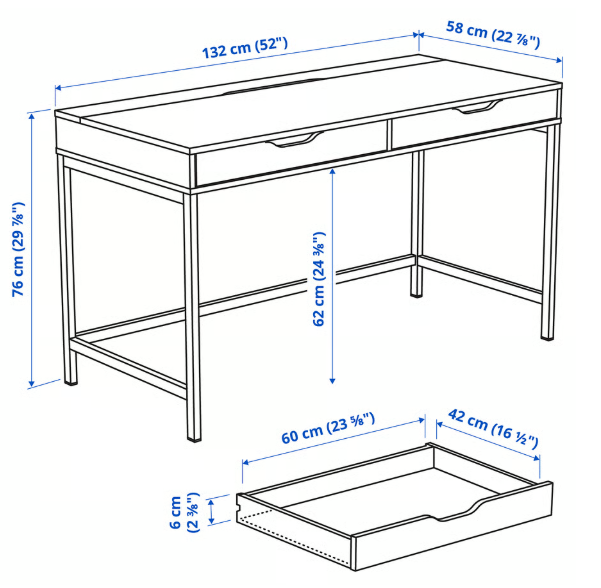 132 cm (52")

58 cm (22 ⅞")

76 cm (29 ⅞")

62 cm (24 ⅜")

60 cm (23 ⅝")

42 cm (16 ½")

6 cm (2 ⅜")